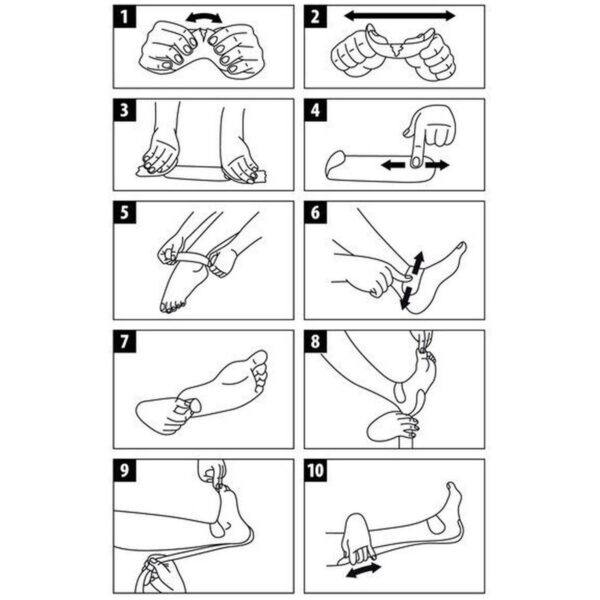 1

2

3

4

5

6

7

8

9

10